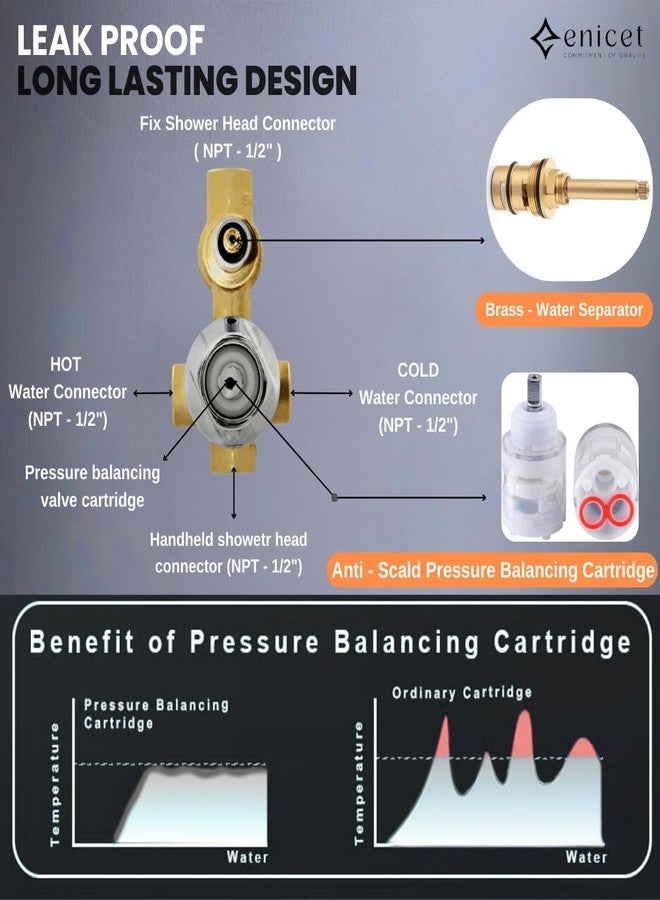 LEAK PROOF
LONG LASTING DESIGN

enicet
COMMITMENT OF QUALITY

Fix Shower Head Connector
( NPT - 1/2" )

Brass - Water Separator

HOT
Water Connector
(NPT - 1/2")

COLD
Water Connector
(NPT - 1/2")

Pressure balancing
valve cartridge

Handheld showetr head
connector (NPT - 1/2")

Anti - Scald Pressure Balancing Cartridge

Benefit of Pressure Balancing Cartridge

Pressure Balancing
Cartridge

Temperature

Water

Ordinary Cartridge

Temperature

Water